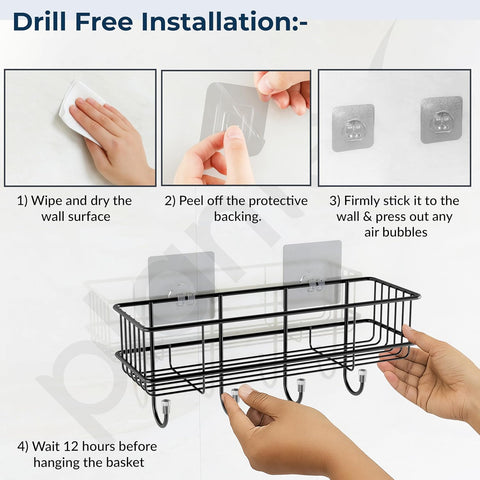 Drill Free Installation:-

1) Wipe and dry the wall surface

2) Peel off the protective backing.

3) Firmly stick it to the wall & press out any air bubbles

4) Wait 12 hours before hanging the basket