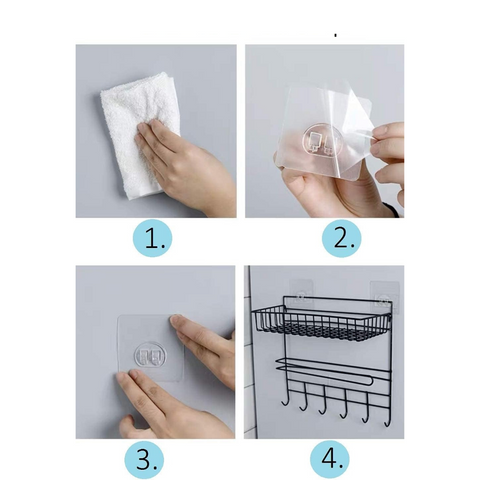 1.

2.

3.

4.