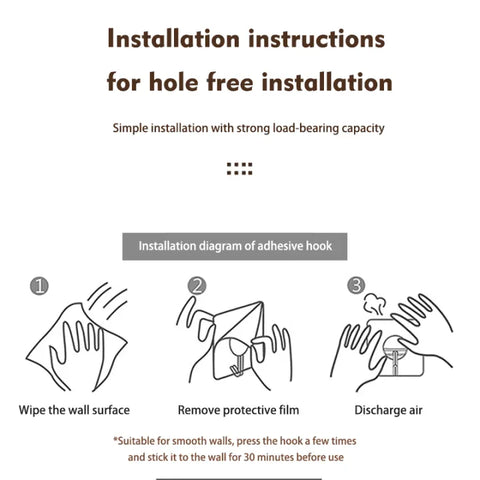 Installation instructions
for hole free installation

Simple installation with strong load-bearing capacity

Installation diagram of adhesive hook

1
Wipe the wall surface

2
Remove protective film

3
Discharge air

*Suitable for smooth walls, press the hook a few times and stick it to the wall for 30 minutes before use