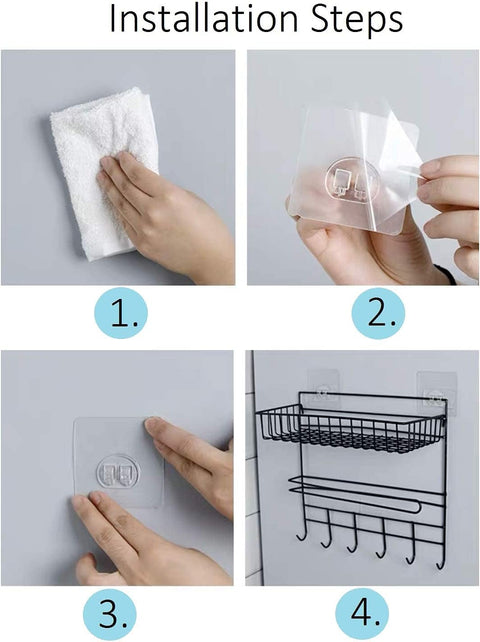 Installation Steps

1.

2.

3.

4.